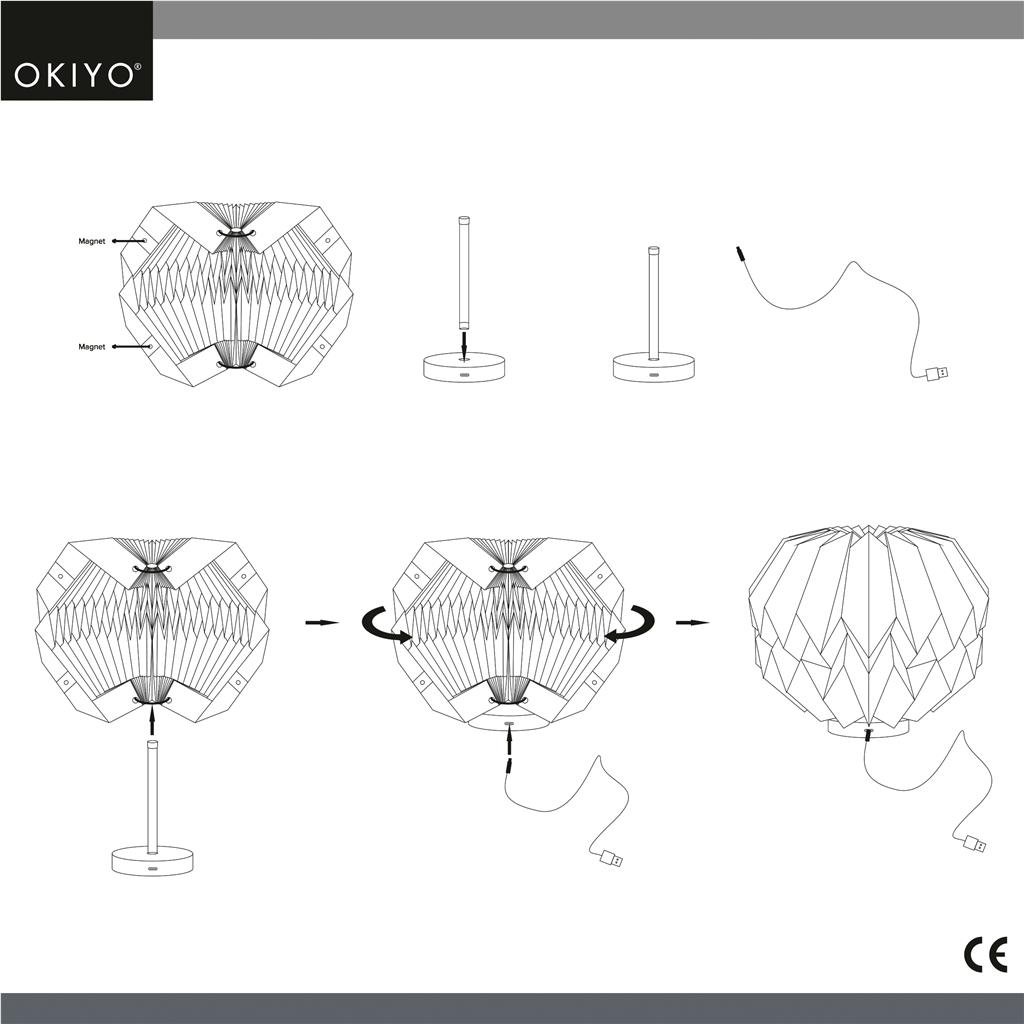 OKIYO®

Magnet

Magnet

CE